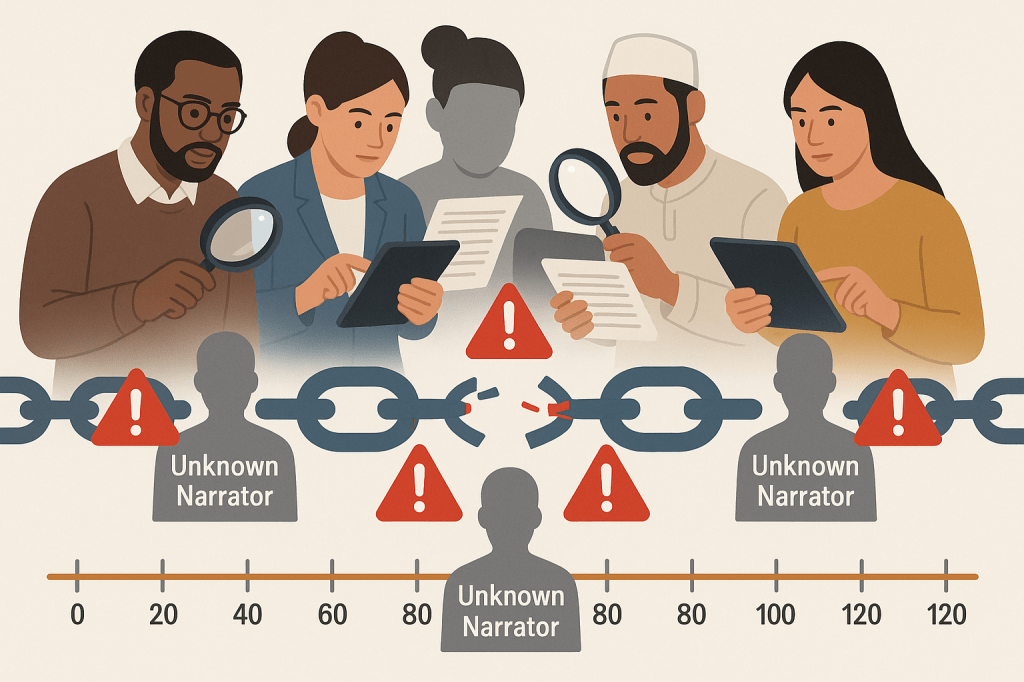 Unknown Narrator

Unknown Narrator

Unknown Narrator

0 20 40 60 80 80 80 100 120 120